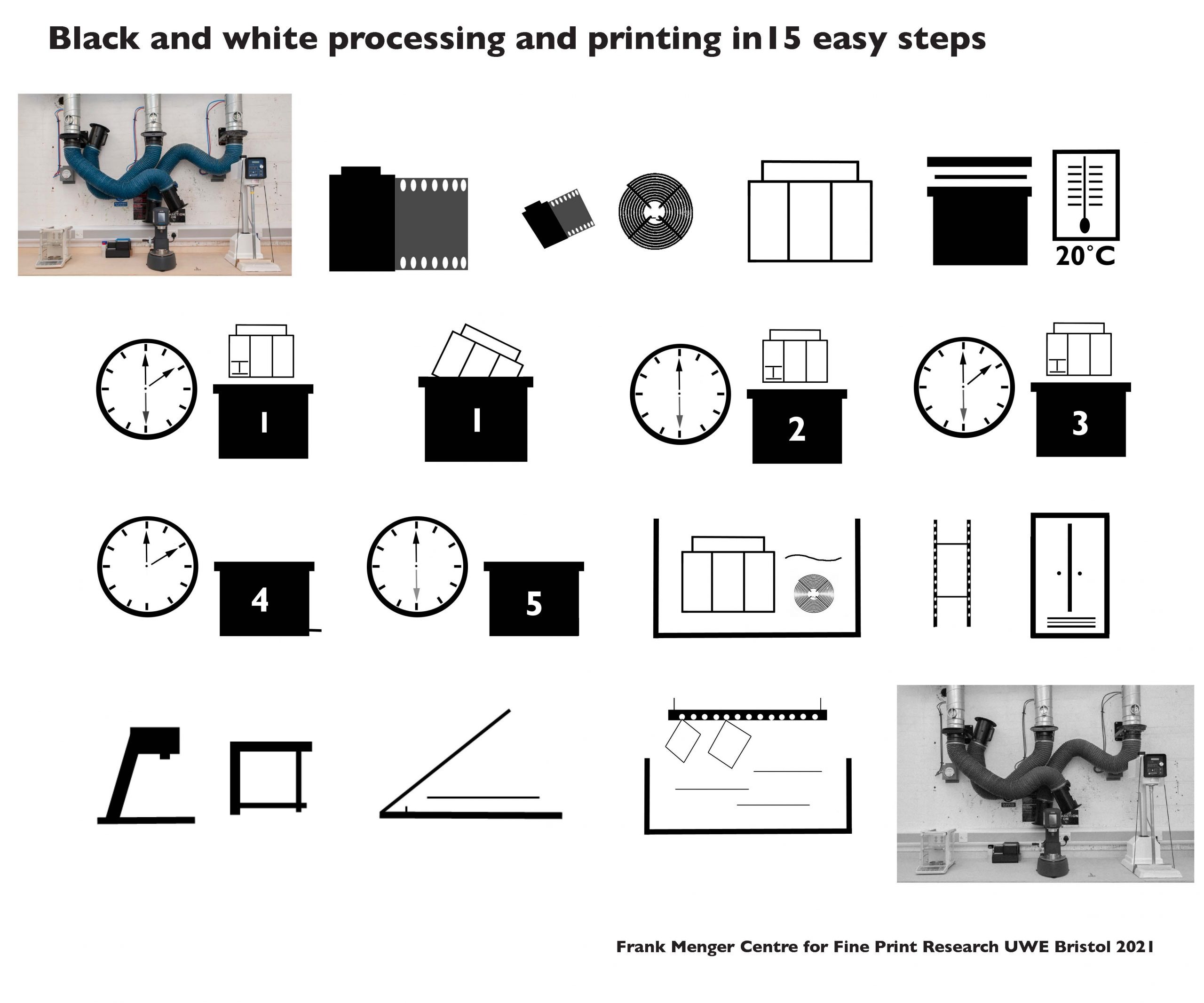 Black and white processing and printing in15 easy steps

20°C

1

1

2

3

4

5

Frank Menger Centre for Fine Print Research UWE Bristol 2021